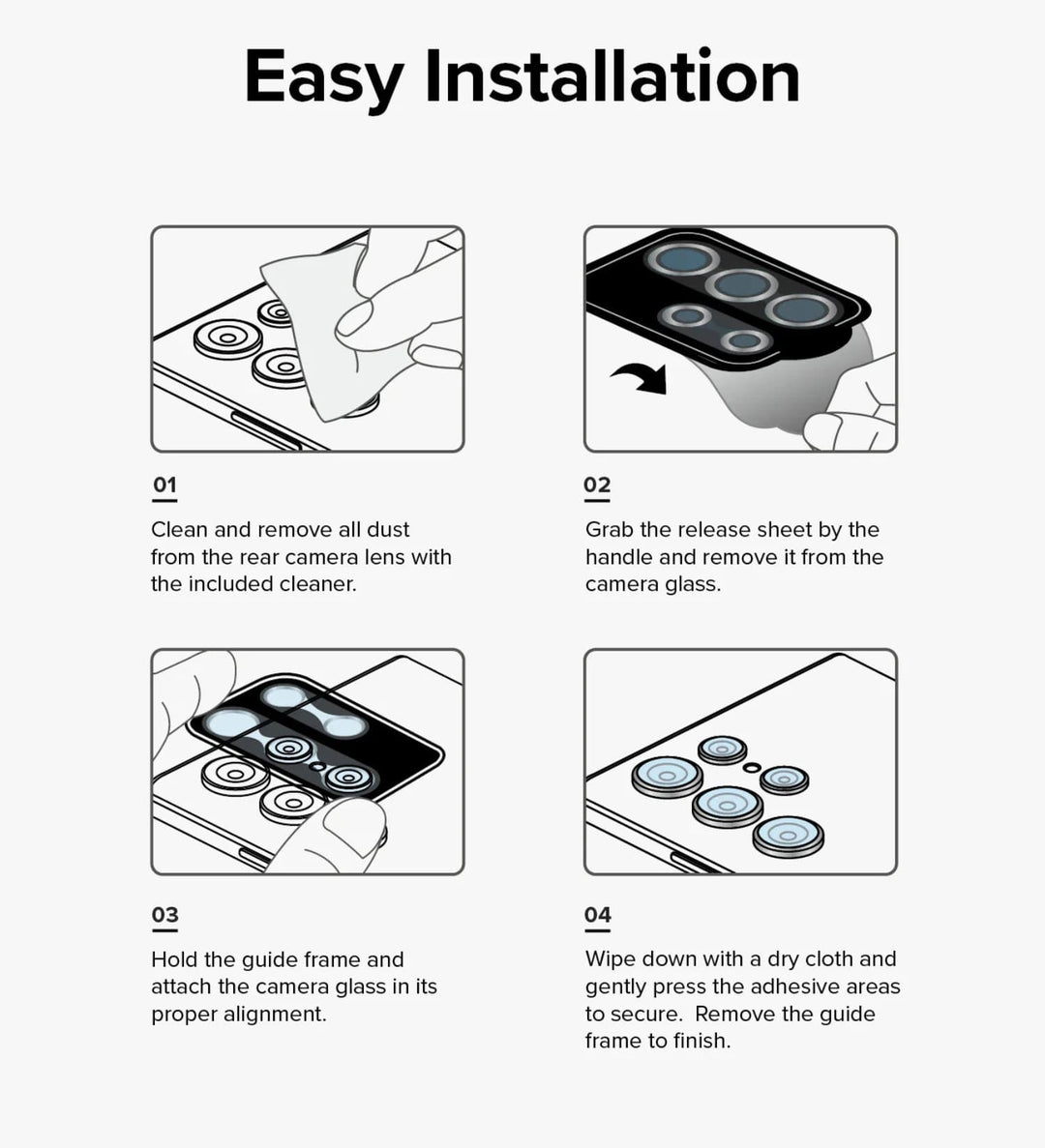 Easy Installation

01

Clean and remove all dust from the rear camera lens with the included cleaner.

02

Grab the release sheet by the handle and remove it from the camera glass.

03

Hold the guide frame and attach the camera glass in its proper alignment.

04

Wipe down with a dry cloth and gently press the adhesive areas to secure. Remove the guide frame to finish.